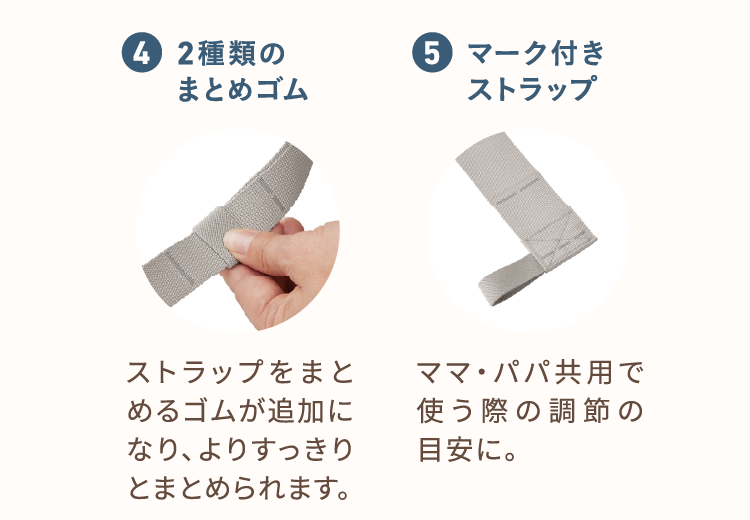 4 2種類のまとめゴム

ストラップをまとめるゴムが追加になり、よりすっきりとまとめられます。

5 マーク付きストラップ

ママ・パパ共用で使う際の調節の目安に。