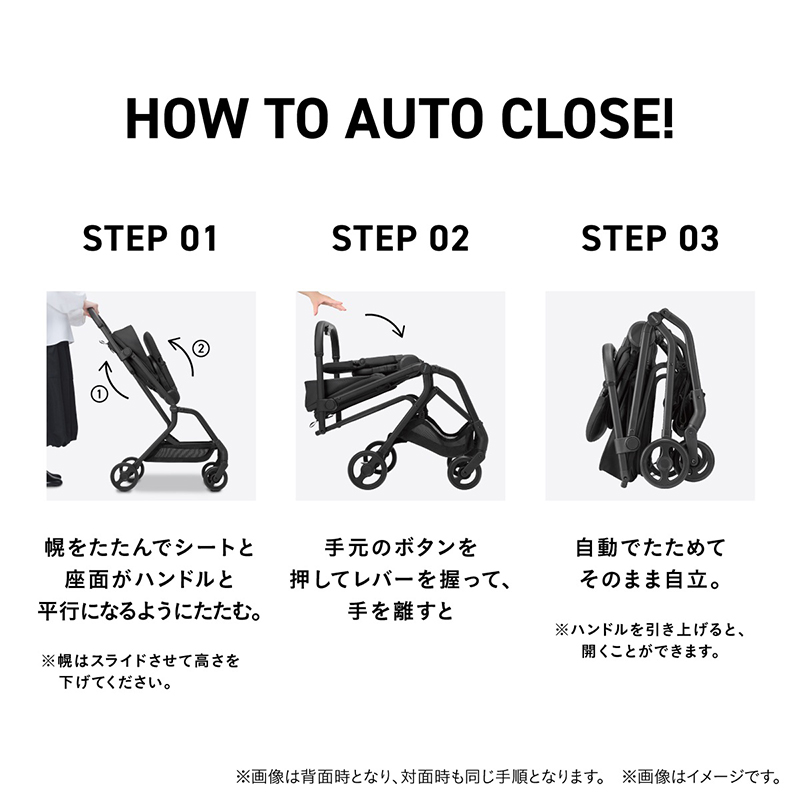 HOW TO AUTO CLOSE!

STEP 01

①
②

幌をたたんでシートと座面がハンドルと平行になるようにたたむ。

※幌はスライドさせて高さを下げてください。

STEP 02

手元のボタンを押してレバーを握って、手を離すと

STEP 03

自動でたためてそのまま自立。

※ハンドルを引き上げると、開くことができます。

※画像は背面時となり、対面時も同じ手順となります。 ※画像はイメージです。