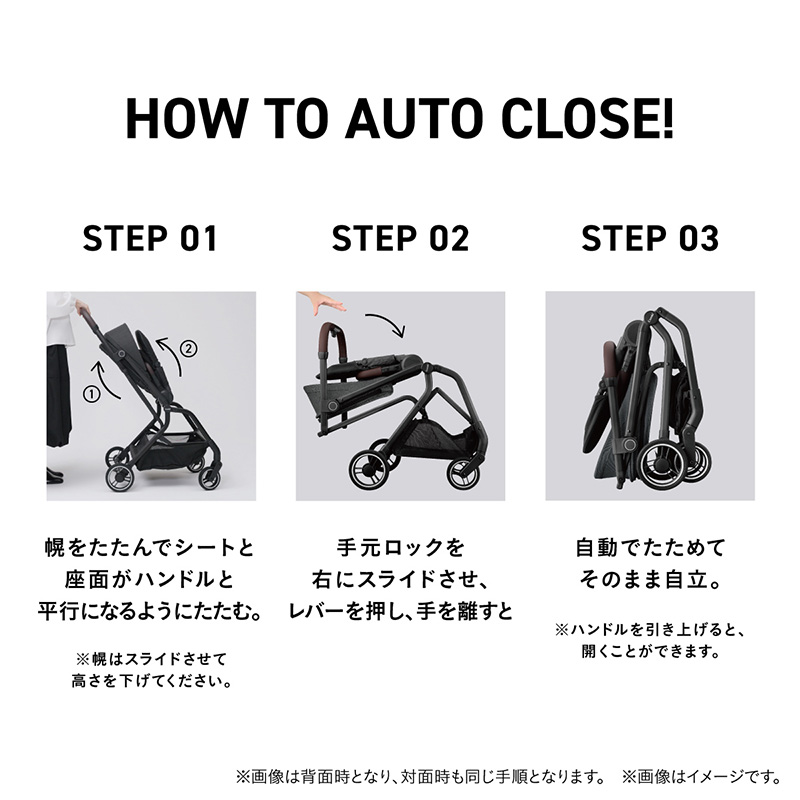 HOW TO AUTO CLOSE!

STEP 01

①
②

幌をたたんでシートと座面がハンドルと平行になるようにたたむ。

※幌はスライドさせて高さを下げてください。

STEP 02

手元ロックを右にスライドさせ、レバーを押し、手を離すと

STEP 03

自動でたためてそのまま自立。

※ハンドルを引き上げると、開くことができます。

※画像は背面時となり、対面時も同じ手順となります。　※画像はイメージです。