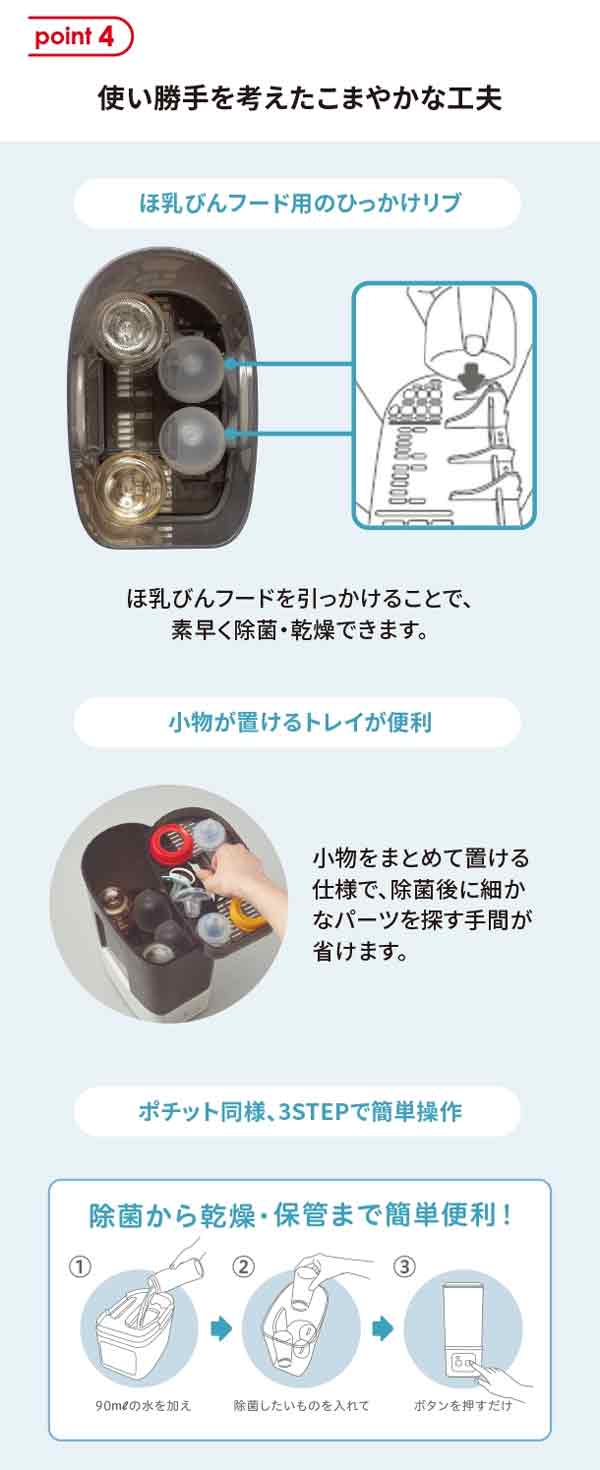 point 4

使い勝手を考えたこまやかな工夫

ほ乳びんフード用のひっかけリブ

ほ乳びんフードを引っかけることで、素早く除菌・乾燥できます。

小物が置けるトレイが便利

小物をまとめて置ける仕様で、除菌後に細かなパーツを探す手間が省けます。

ポチット同様、3STEPで簡単操作

除菌から乾燥・保管まで簡単便利！

①

90mℓの水を加え

②

除菌したいものを入れて

③

ボタンを押すだけ