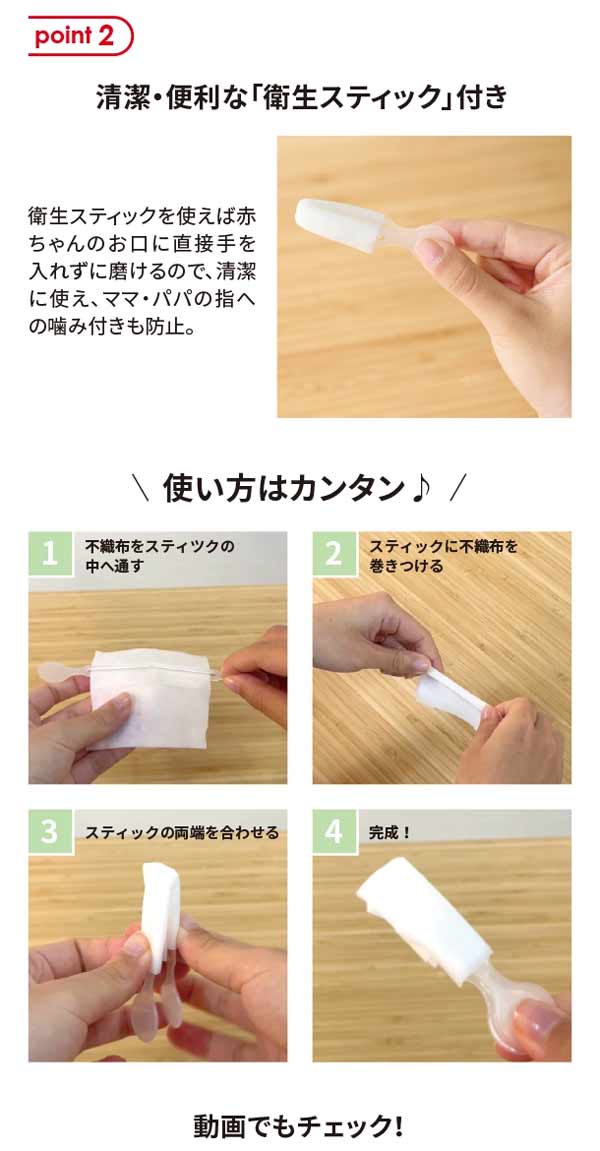 point 2

清潔・便利な「衛生スティック」付き

衛生スティックを使えば赤ちゃんのお口に直接手を入れずに磨けるので、清潔に使え、ママ・パパの指への噛み付きも防止。

＼ 使い方はカンタン♪ ／

1 不織布をスティツクの中へ通す

2 スティックに不織布を巻きつける

3 スティックの両端を合わせる

4 完成！

動画でもチェック!