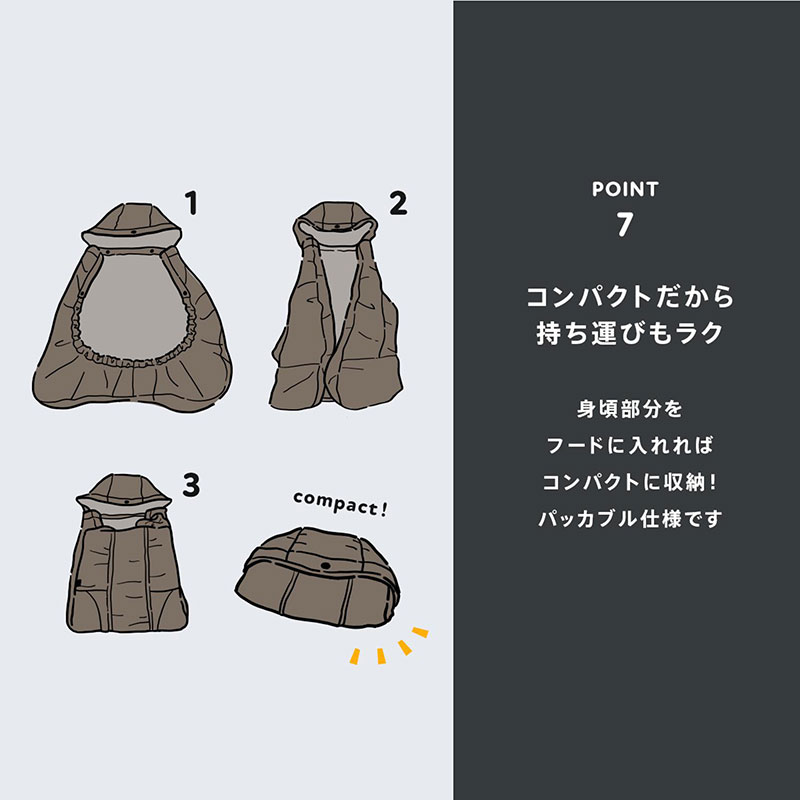 1

2

3

compact!

POINT
7

コンパクトだから
持ち運びもラク

身頃部分を
フードに入れれば
コンパクトに収納！
パッカブル仕様です