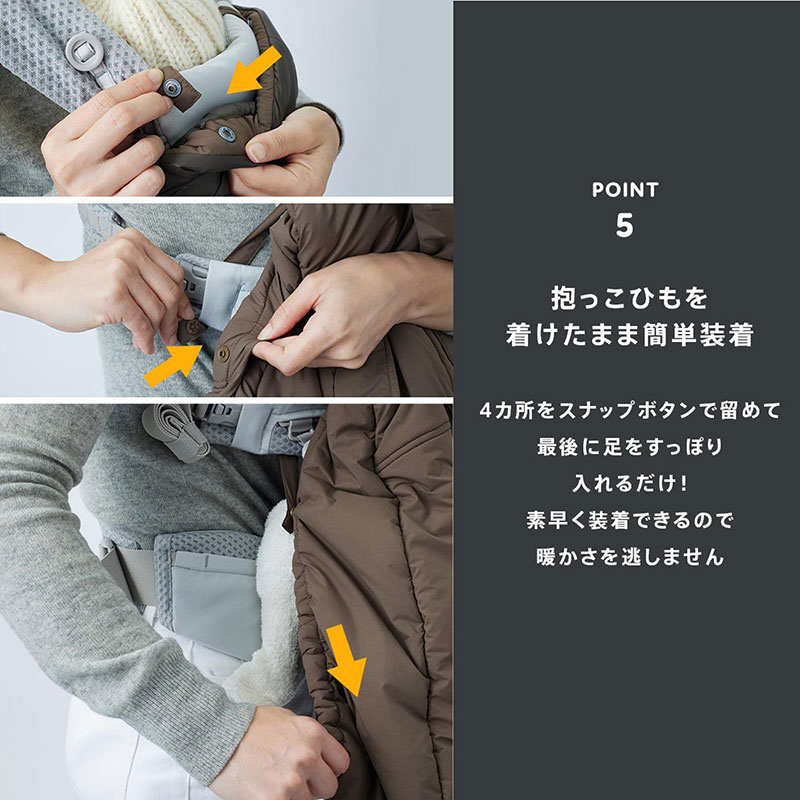 POINT
5

抱っこひもを
着けたまま簡単装着

4カ所をスナップボタンで留めて
最後に足をすっぽり
入れるだけ!
素早く装着できるので
暖かさを逃しません