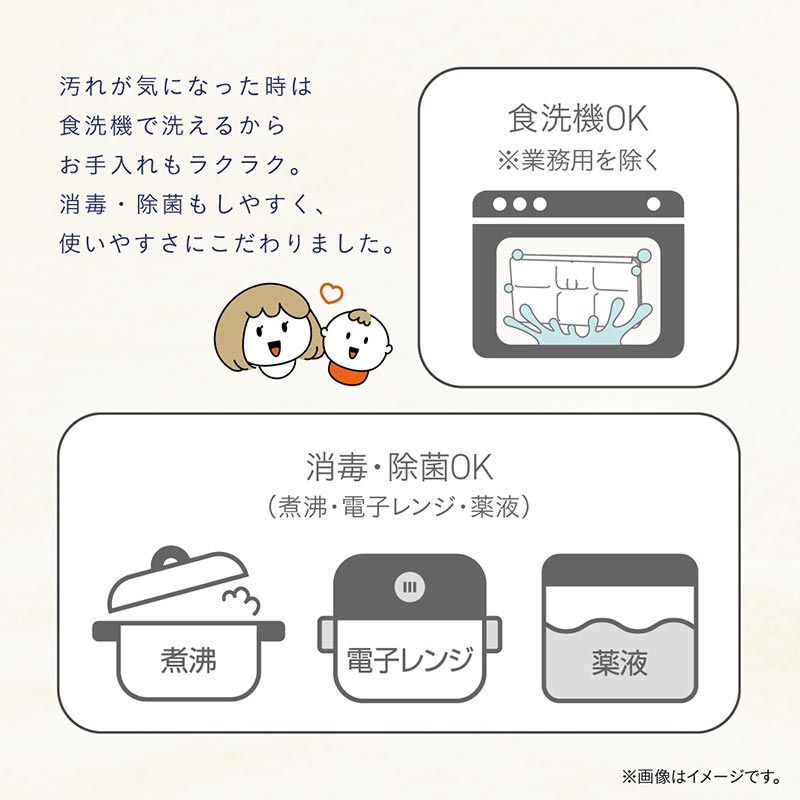 汚れが気になった時は
食洗機で洗えるから
お手入れもラクラク。
消毒・除菌もしやすく、
使いやすさにこだわりました。

食洗機OK
※業務用を除く

消毒・除菌OK
(煮沸・電子レンジ・薬液)

煮沸

電子レンジ

薬液

※画像はイメージです。