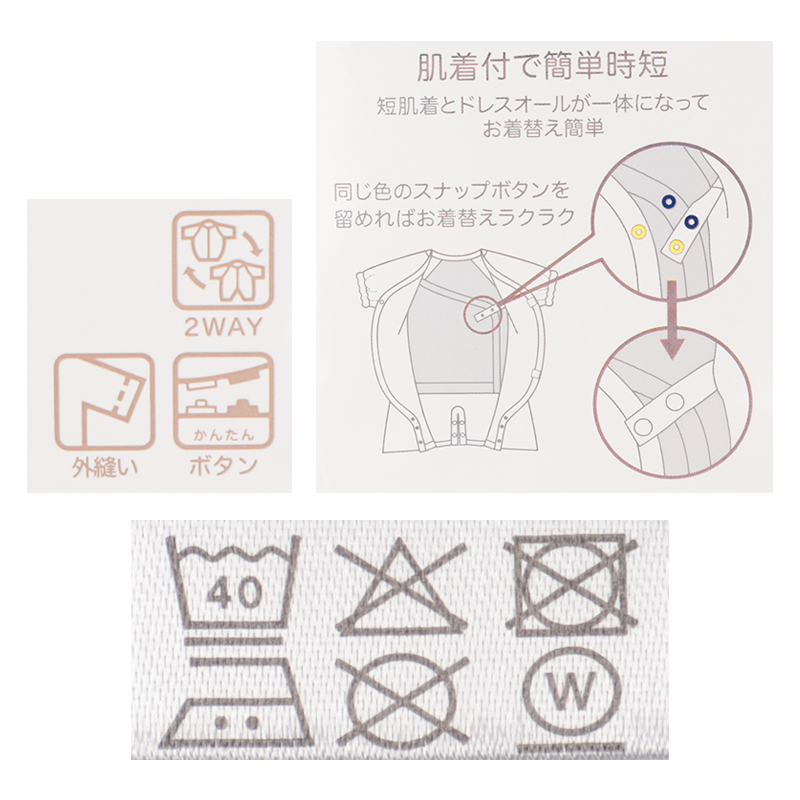 2WAY

外縫い

かんたん
ボタン

肌着付で簡単時短

短肌着とドレスオールが一体になって
お着替え簡単

同じ色のスナップボタンを
留めればお着替えラクラク

40

W