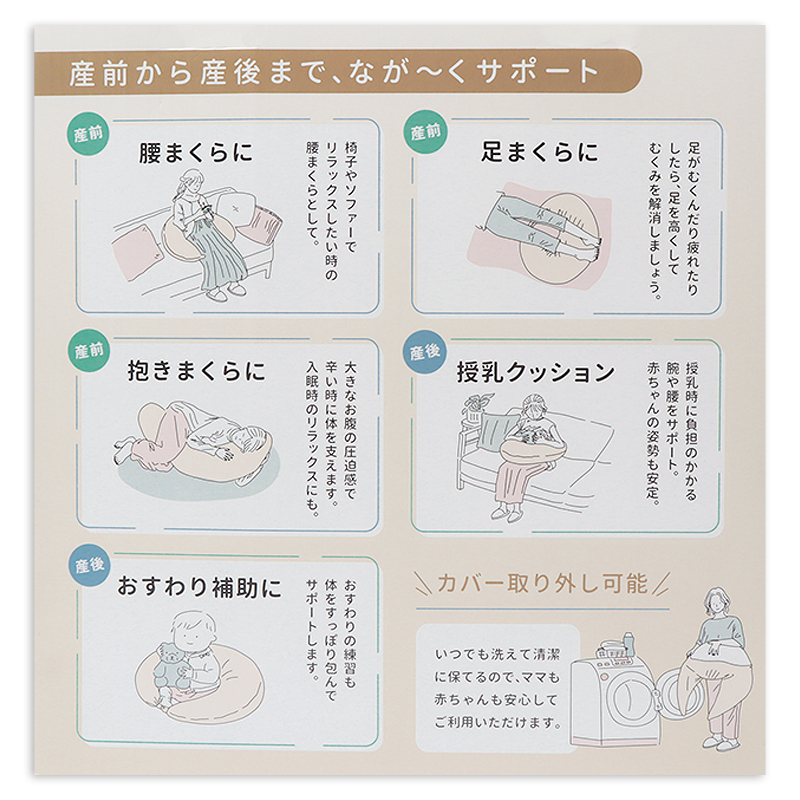 産前から産後まで、なが〜くサポート

産前
腰まくらに
椅子やソファーでリラックスしたい時の腰まくらとして。

産前
足まくらに
足がむくんだり疲れたりしたら、足を高くしてむくみを解消しましょう。

産前
抱きまくらに
大きなお腹の圧迫感で辛い時に体を支えます。入眠時のリラックスにも。

産後
授乳クッション
授乳時に負担のかかる腕や腰をサポート。赤ちゃんの姿勢も安定。

産後
おすわり補助に
おすわりの練習も体をすっぽり包んでサポートします。

カバー取り外し可能

いつでも洗えて清潔に保てるので、ママも赤ちゃんも安心してご利用いただけます。