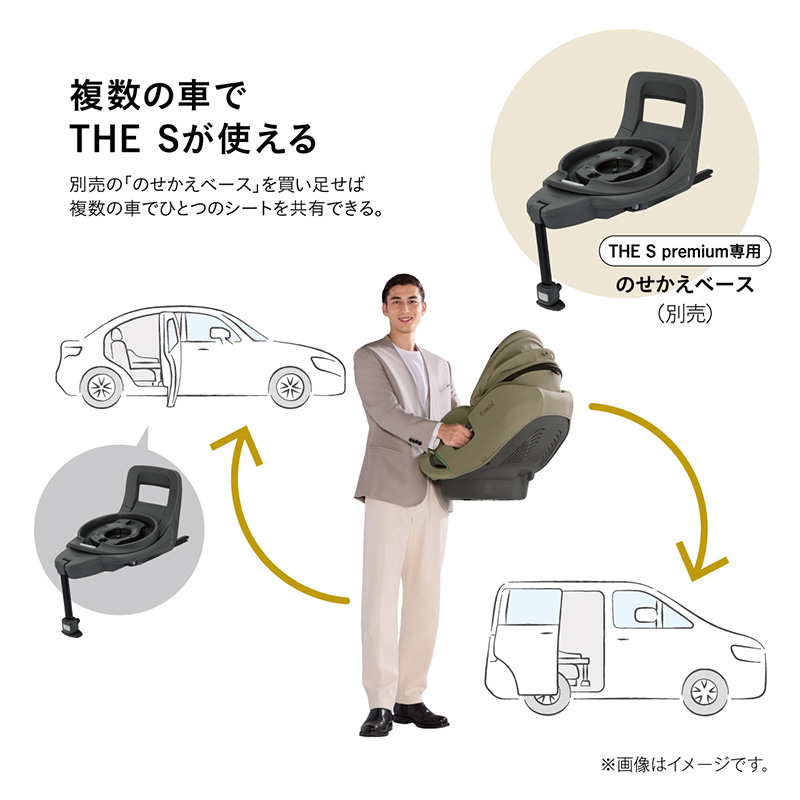 複数の車で
THE Sが使える

別売の「のせかえベース」を買い足せば
複数の車でひとつのシートを共有できる。

THE S premium専用
のせかえベース
（別売）

Combi

※画像はイメージです。