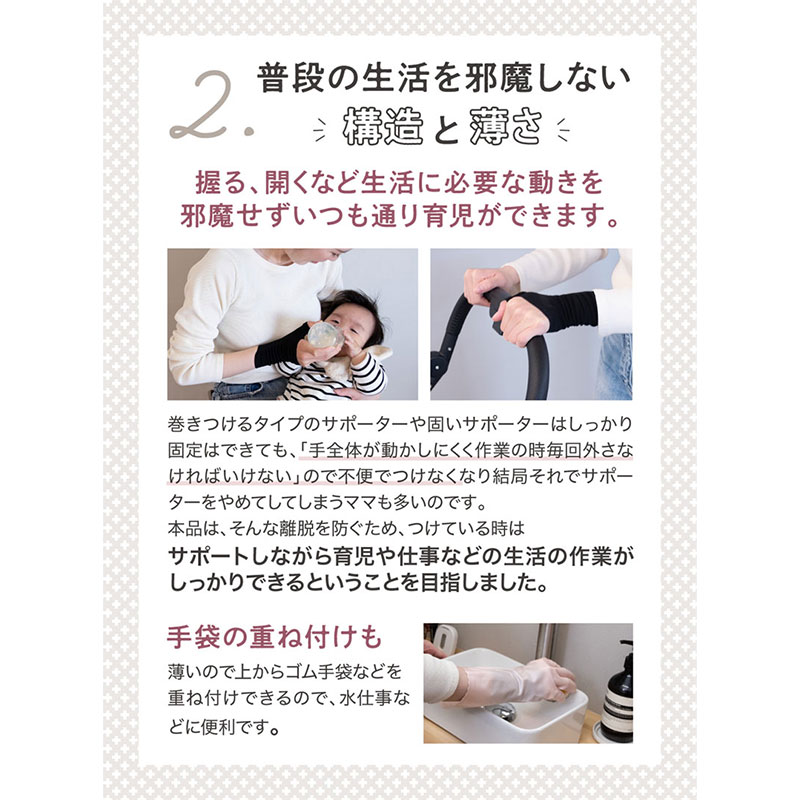 2. 普段の生活を邪魔しない
構造と薄さ

握る、開くなど生活に必要な動きを邪魔せずいつも通り育児ができます。

巻きつけるタイプのサポーターや固いサポーターはしっかり固定はできても、「手全体が動かしにくく作業の時毎回外さなければいけない」ので不便でつけなくなり結局それでサポーターをやめてしてしまうママも多いのです。
本品は、そんな離脱を防ぐため、つけている時は
サポートしながら育児や仕事などの生活の作業がしっかりできるということを目指しました。

手袋の重ね付けも
薄いので上からゴム手袋などを重ね付けできるので、水仕事などに便利です。