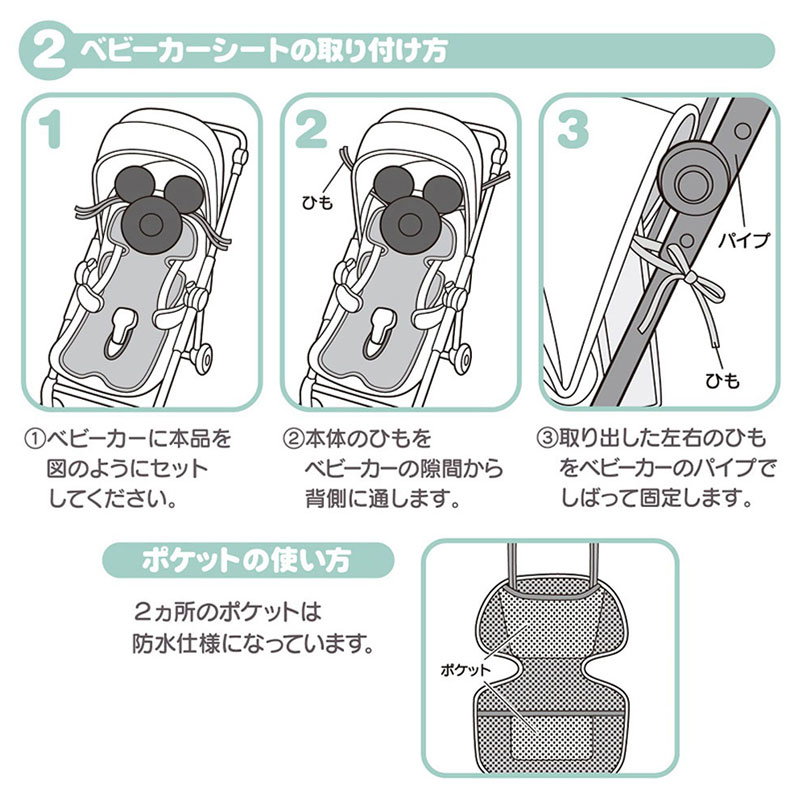 2 ベビーカーシートの取り付け方

1

2

ひも

3

パイプ

ひも

①ベビーカーに本品を図のようにセットしてください。

②本体のひもをベビーカーの隙間から背側に通します。

③取り出した左右のひもをベビーカーのパイプでしばって固定します。

ポケットの使い方

2ヵ所のポケットは防水仕様になっています。

ポケット