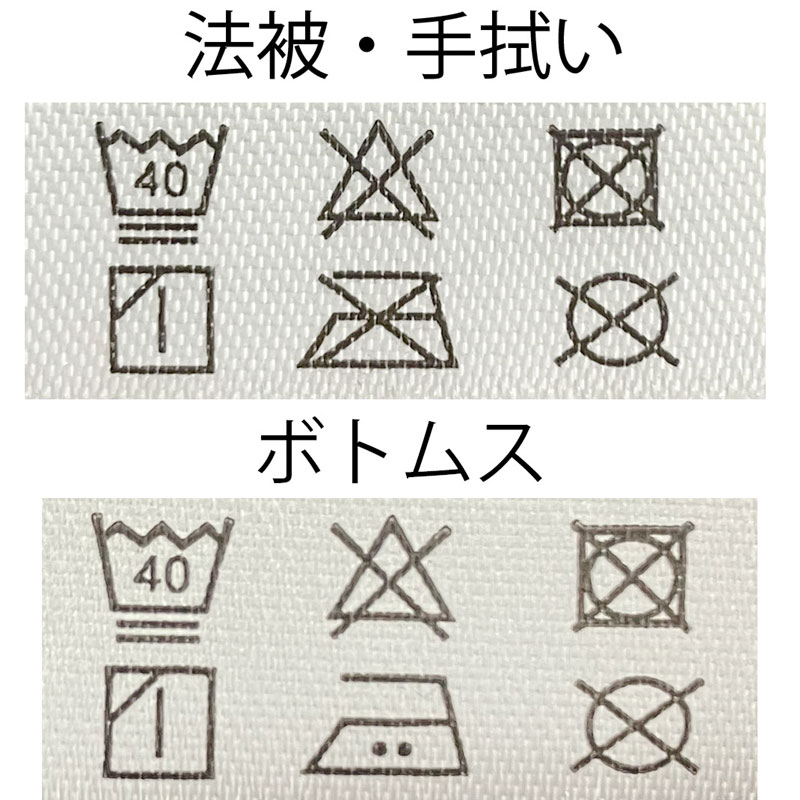 法被・手拭い

40

ボトムス

40