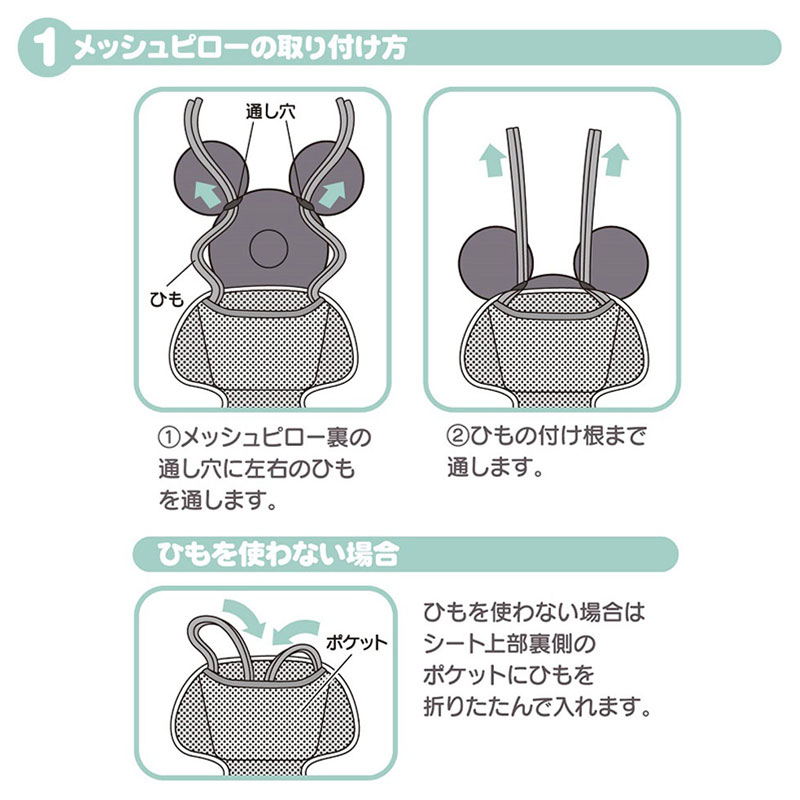 1 メッシュピローの取り付け方

通し穴

ひも

①メッシュピロー裏の通し穴に左右のひもを通します。

②ひもの付け根まで通します。

ひもを使わない場合

ポケット

ひもを使わない場合はシート上部裏側のポケットにひもを折りたたんで入れます。