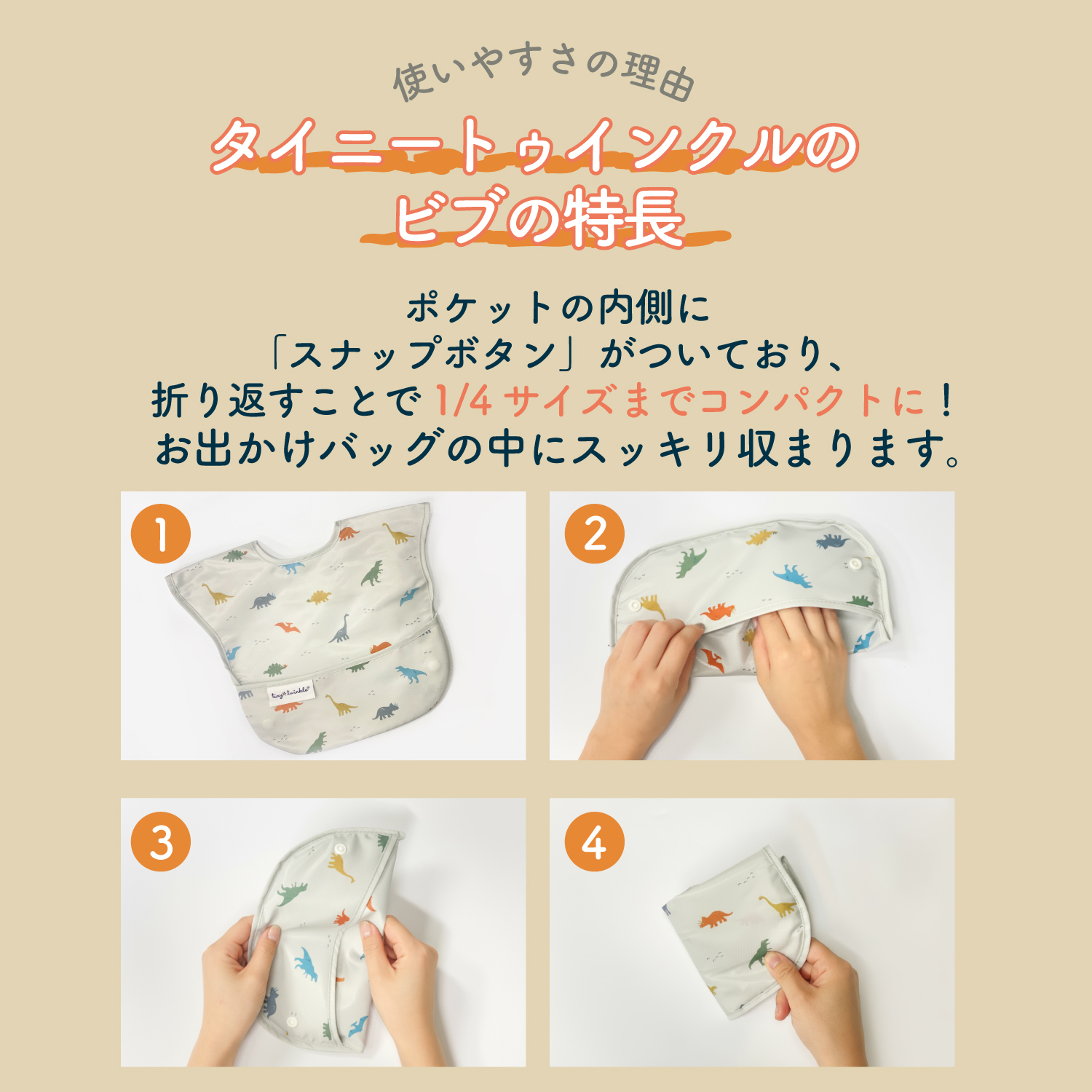 使いやすさの理由

タイニートゥインクルの
ビブの特長

ポケットの内側に
「スナップボタン」がついており、
折り返すことで 1/4 サイズまでコンパクトに！
お出かけバッグの中にスッキリ収まります。

1

tiny twinkle

2

3

4