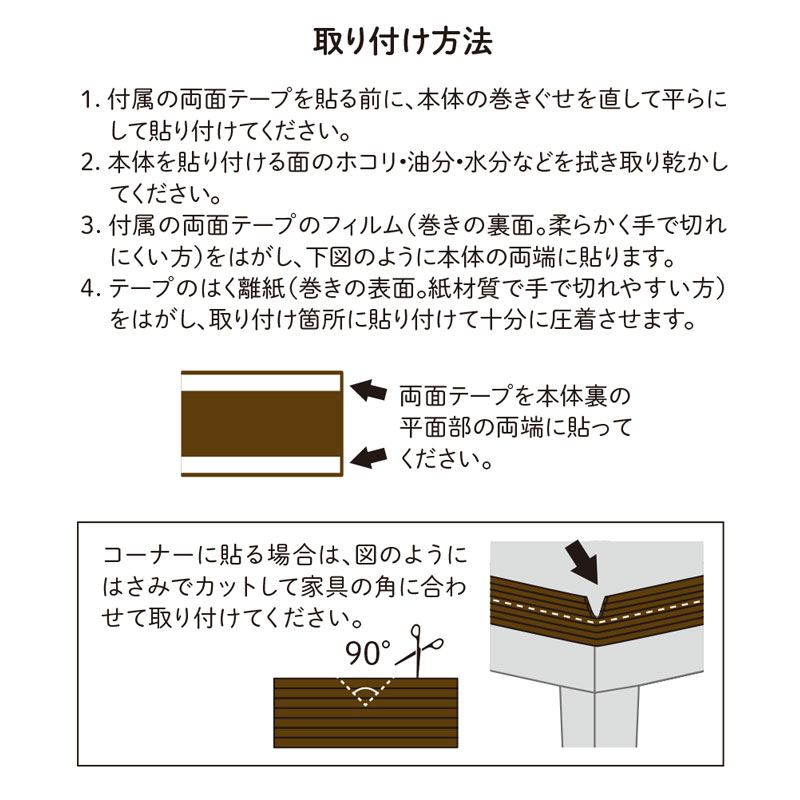 取り付け方法

1. 付属の両面テープを貼る前に、本体の巻きぐせを直して平らにして貼り付けてください。
2. 本体を貼り付ける面のホコリ・油分・水分などを拭き取り乾かしてください。
3. 付属の両面テープのフィルム（巻きの裏面。柔らかく手で切れにくい方）をはがし、下図のように本体の両端に貼ります。
4. テープのはく離紙（巻きの表面。紙材質で手で切れやすい方）をはがし、取り付け箇所に貼り付けて十分に圧着させます。

両面テープを本体裏の平面部の両端に貼ってください。

コーナーに貼る場合は、図のようにはさみでカットして家具の角に合わせて取り付けてください。

90°