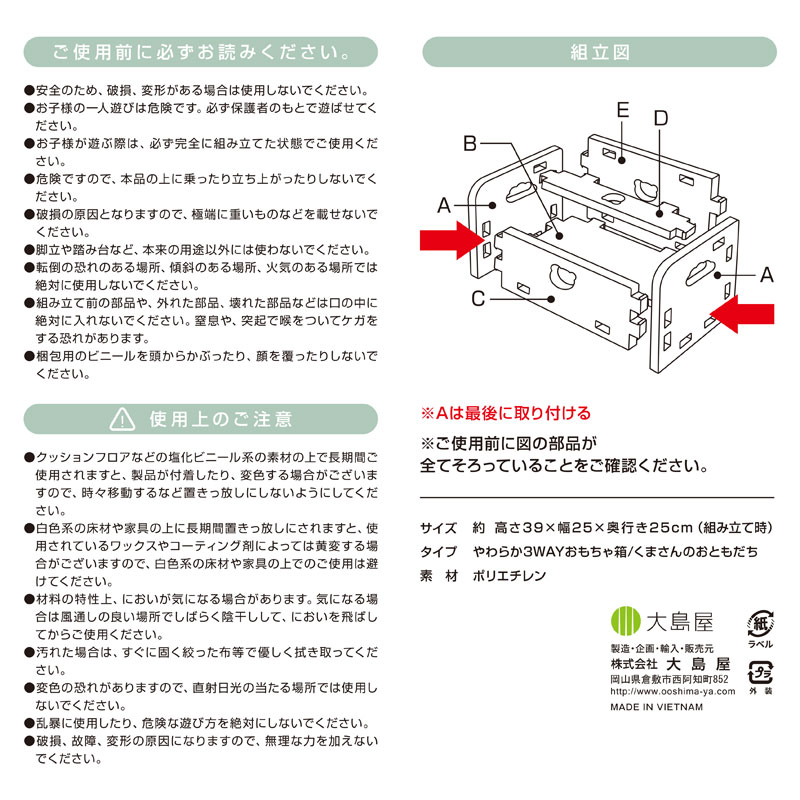 ご使用前に必ずお読みください。

●安全のため、破損、変形がある場合は使用しないでください。
●お子様の一人遊びは危険です。必ず保護者のもとで遊ばせてください。
●お子様が遊ぶ際は、必ず完全に組み立てた状態でご使用ください。
●危険ですので、本品の上に乗ったり立ち上がったりしないでください。
●破損の原因となりますので、極端に重いものなどを載せないでください。
●脚立や踏み台など、本来の用途以外には使わないでください。
●転倒の恐れのある場所、傾斜のある場所、火気のある場所では絶対に使用しないでください。
●組み立て前の部品や、外れた部品、壊れた部品などは口の中に絶対に入れないでください。窒息や、突起で喉をついてケガをする恐れがあります。
●梱包用のビニールを頭からかぶったり、顔を覆ったりしないでください。

使用上のご注意

●クッションフロアなどの塩化ビニール系の素材の上で長期間ご使用されますと、製品が付着したり、変色する場合がございますので、時々移動するなど置きっ放しにしないようにしてください。
●白色系の床材や家具の上に長期間置きっ放しにされますと、使用されているワックスやコーティング剤によっては黄変する場合がございますので、白色系の床材や家具の上でのご使用は避けてください。
●材料の特性上、においが気になる場合があります。気になる場合は風通しの良い場所でしばらく陰干しして、においを飛ばしてからご使用ください。
●汚れた場合は、すぐに固く絞った布等で優しく拭き取ってください。
●変色の恐れがありますので、直射日光の当たる場所では使用しないでください。
●乱暴に使用したり、危険な遊び方を絶対にしないでください。
●破損、故障、変形の原因になりますので、無理な力を加えないでください。

組立図

E
D
B
A
A
C

※Aは最後に取り付ける

※ご使用前に図の部品が全てそろっていることをご確認ください。

サイズ　約 高さ39×幅25×奥行き25cm（組み立て時）
タイプ　やわらか3WAYおもちゃ箱/くまさんのおともだち
素　材　ポリエチレン

大島屋
製造・企画・輸入・販売元
株式会社 大島屋
岡山県倉敷市西阿知町852
http://www.ooshima-ya.com
MADE IN VIETNAM

紙
ラベル
プラ
外装