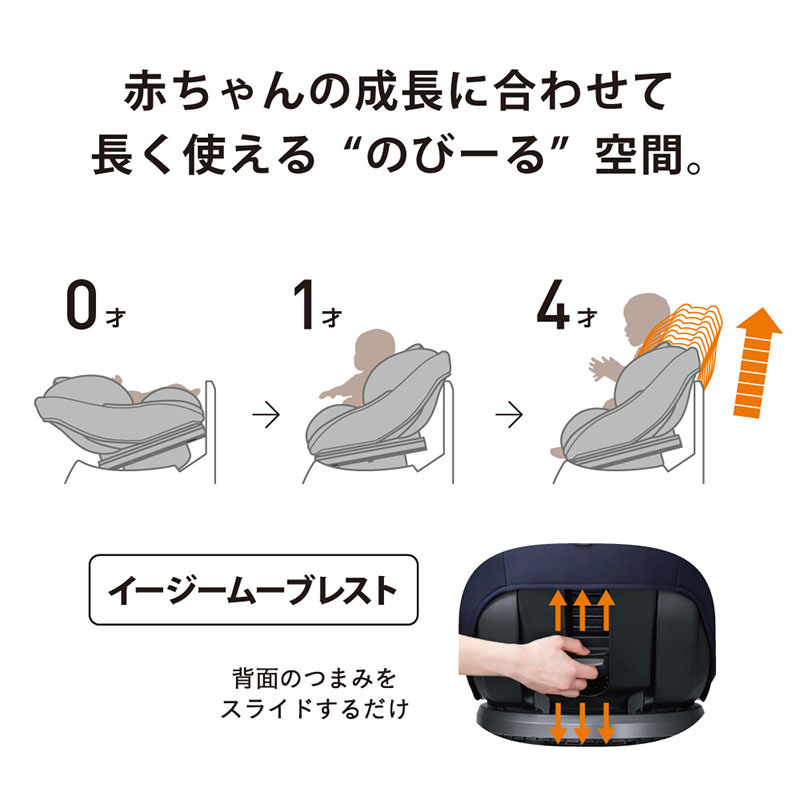 赤ちゃんの成長に合わせて
長く使える“のびーる”空間。

0才 → 1才 → 4才

イージームーブレスト

背面のつまみを
スライドするだけ