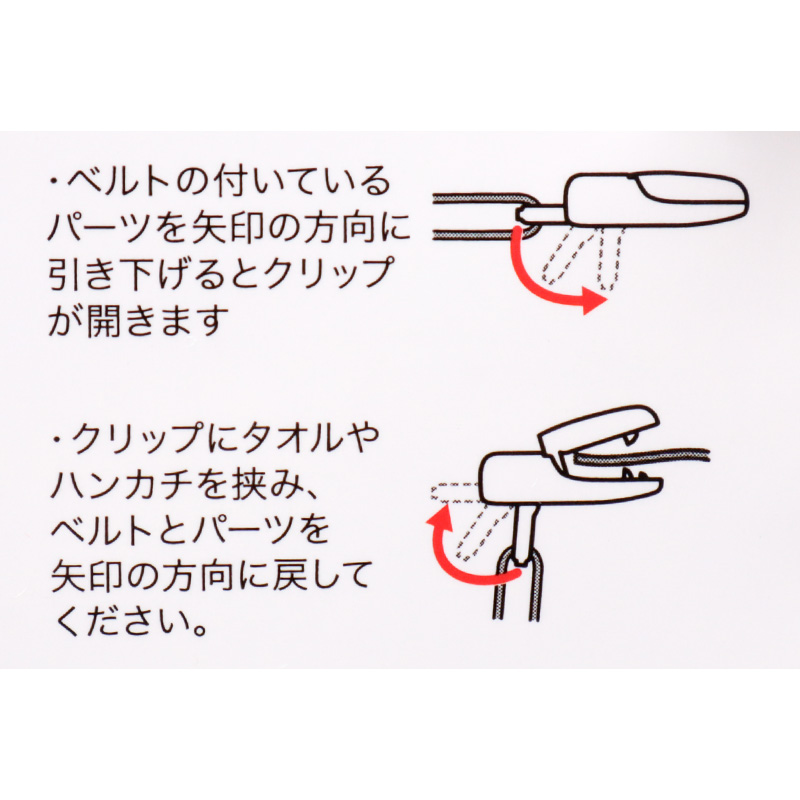 ・ベルトの付いているパーツを矢印の方向に引き下げるとクリップが開きます

・クリップにタオルやハンカチを挟み、ベルトとパーツを矢印の方向に戻してください。