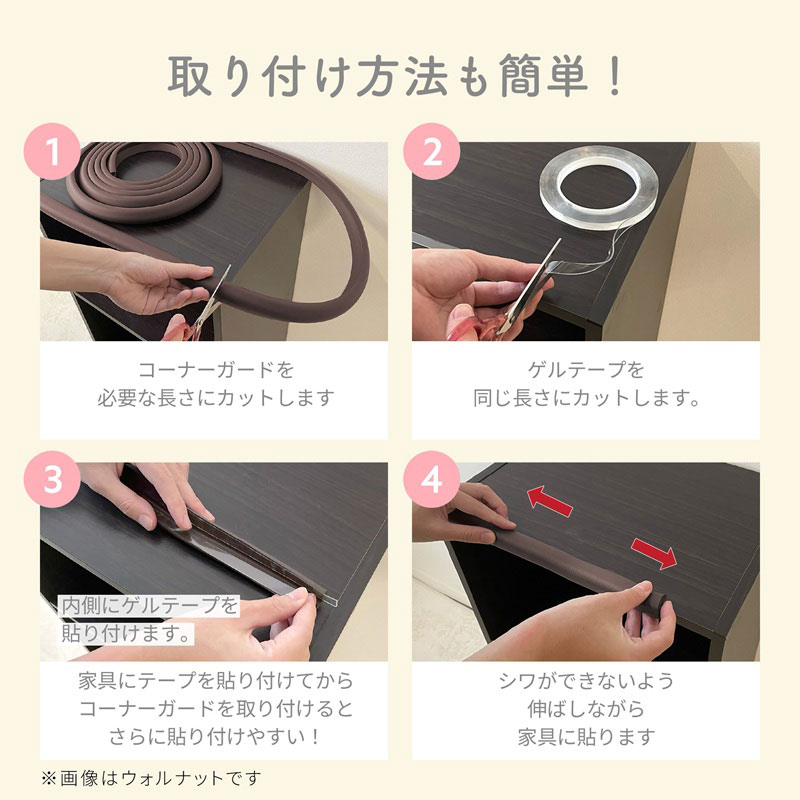 取り付け方法も簡単！

1

コーナーガードを
必要な長さにカットします

2

ゲルテープを
同じ長さにカットします。

3

内側にゲルテープを
貼り付けます。

家具にテープを貼り付けてから
コーナーガードを取り付けると
さらに貼り付けやすい！

4

シワができないよう
伸ばしながら
家具に貼ります

※画像はウォルナットです