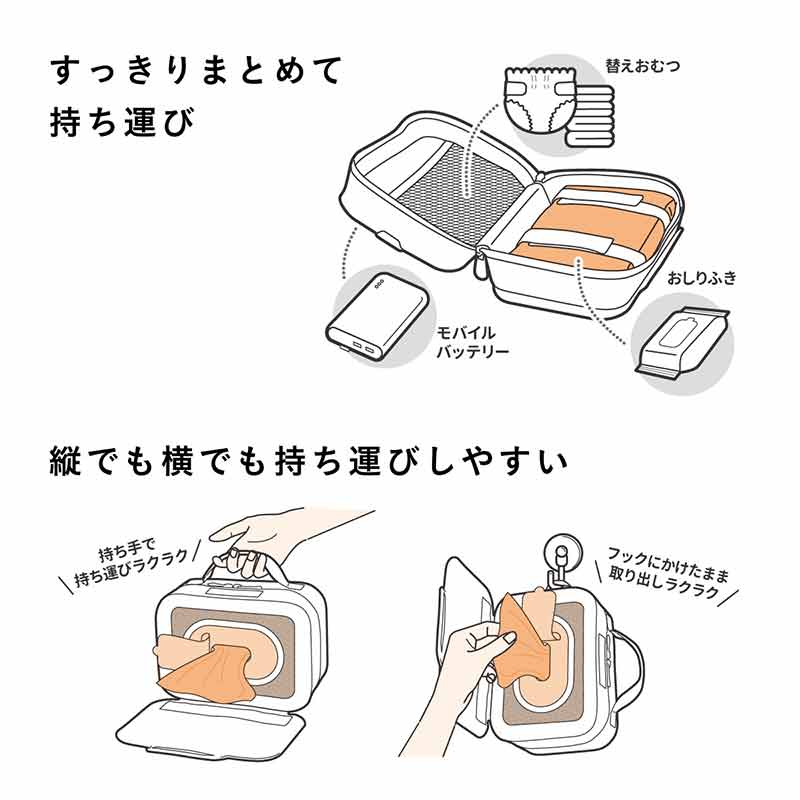 すっきりまとめて
持ち運び

替えおむつ

おしりふき

モバイル
バッテリー

縦でも横でも持ち運びしやすい

持ち手で
持ち運びラクラク

フックにかけたまま
取り出しラクラク