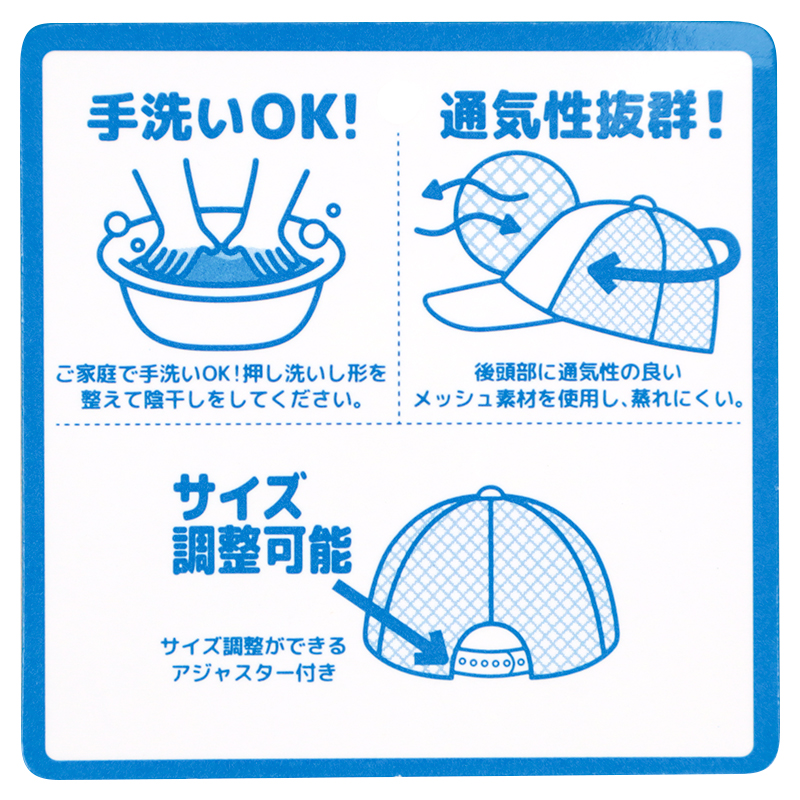 手洗いOK!

ご家庭で手洗いOK！押し洗いし形を整えて陰干しをしてください。

通気性抜群！

後頭部に通気性の良いメッシュ素材を使用し、蒸れにくい。

サイズ調整可能

サイズ調整ができるアジャスター付き