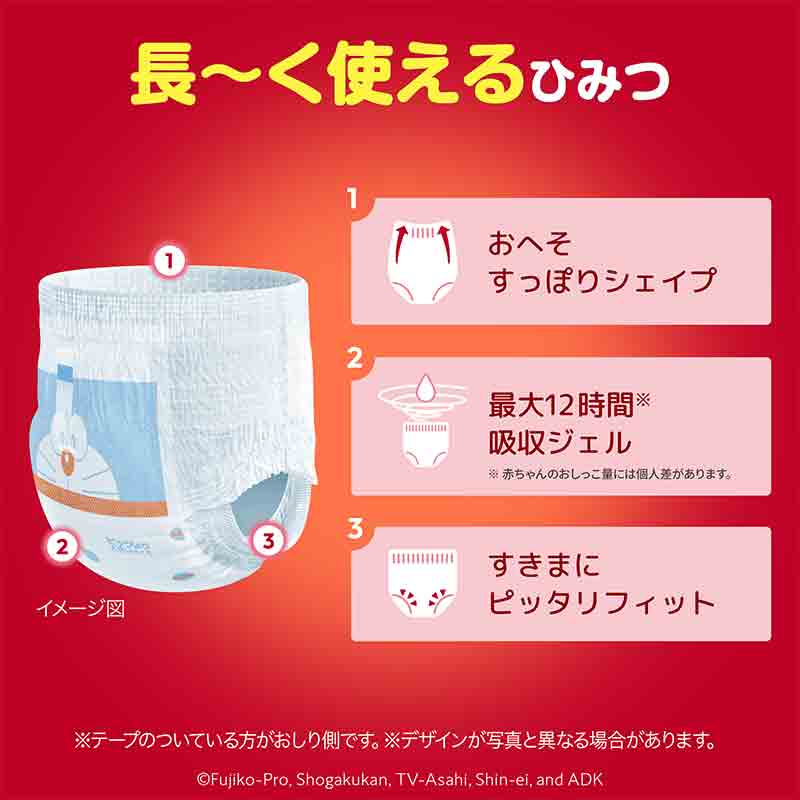 長〜く使えるひみつ

1
2
3

イメージ図

1
おへそ
すっぽりシェイプ

2
最大12時間※
吸収ジェル
※ 赤ちゃんのおしっこ量には個人差があります。

3
すきまに
ピッタリフィット

※テープのついている方がおしり側です。※デザインが写真と異なる場合があります。

©Fujiko-Pro, Shogakukan, TV-Asahi, Shin-ei, and ADK