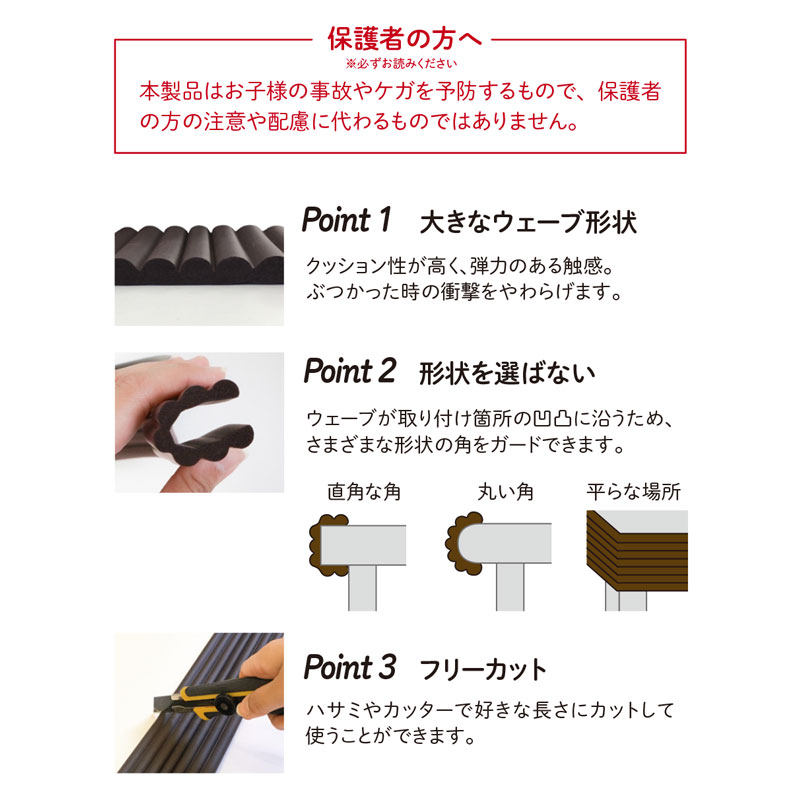 保護者の方へ
※必ずお読みください
本製品はお子様の事故やケガを予防するもので、保護者の方の注意や配慮に代わるものではありません。

Point 1　大きなウェーブ形状
クッション性が高く、弾力のある触感。ぶつかった時の衝撃をやわらげます。

Point 2　形状を選ばない
ウェーブが取り付け箇所の凹凸に沿うため、さまざまな形状の角をガードできます。

直角な角　丸い角　平らな場所

Point 3　フリーカット
ハサミやカッターで好きな長さにカットして使うことができます。