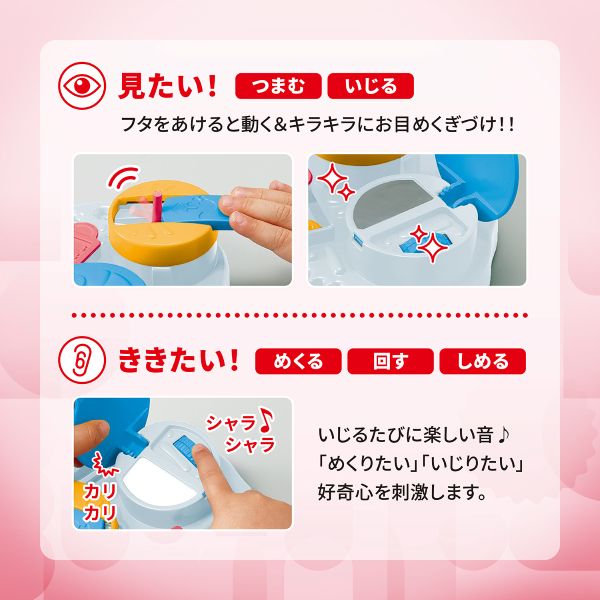 見たい！ つまむ いじる

フタをあけると動く&キラキラにお目めくぎづけ!!

ききたい！ めくる 回す しめる

シャラ♪ シャラ

カリ カリ

いじるたびに楽しい音♪
「めくりたい」「いじりたい」
好奇心を刺激します。