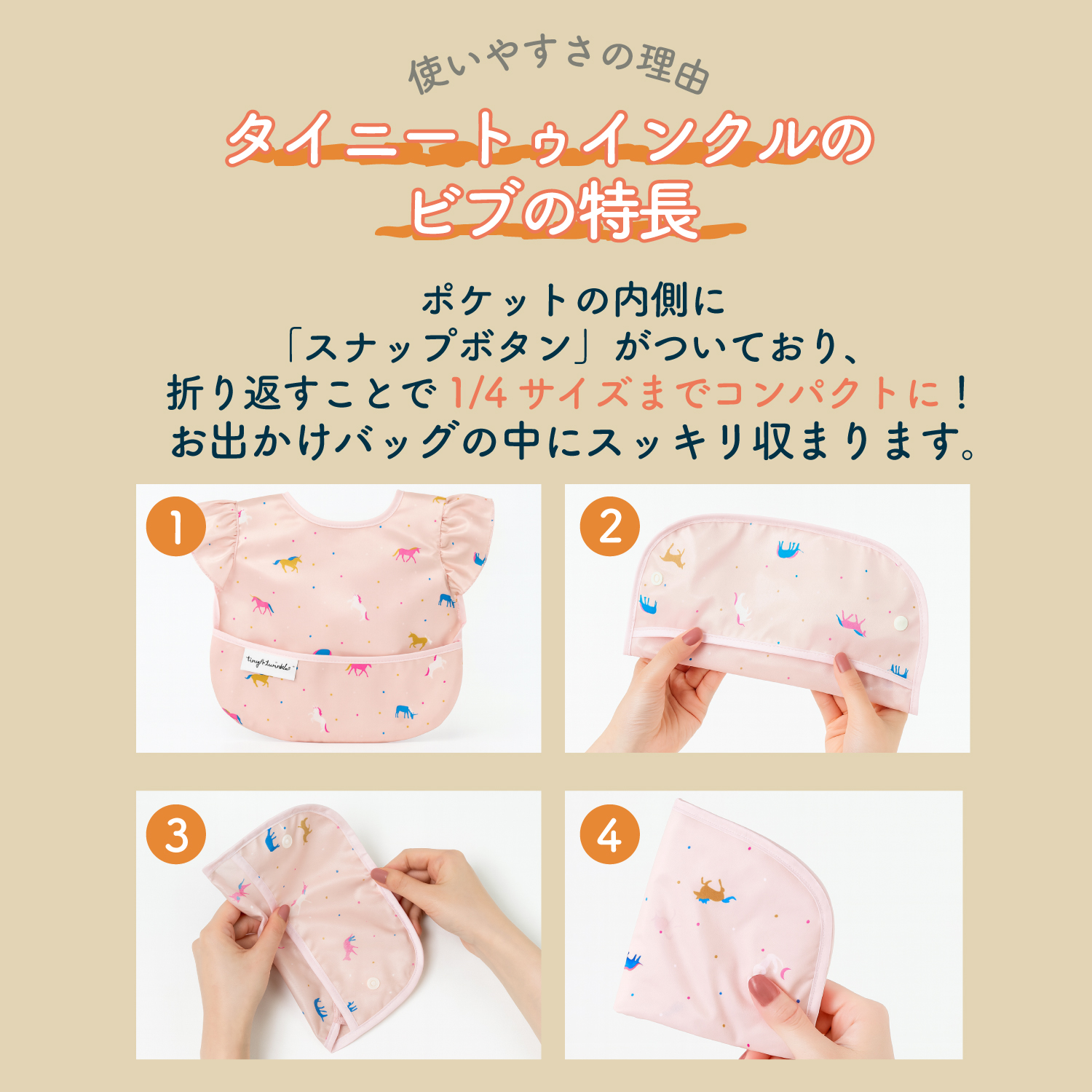 使いやすさの理由

タイニートゥインクルの
ビブの特長

ポケットの内側に
「スナップボタン」がついており、
折り返すことで 1/4 サイズまでコンパクトに！
お出かけバッグの中にスッキリ収まります。

1

tiny twinkle

2

3

4