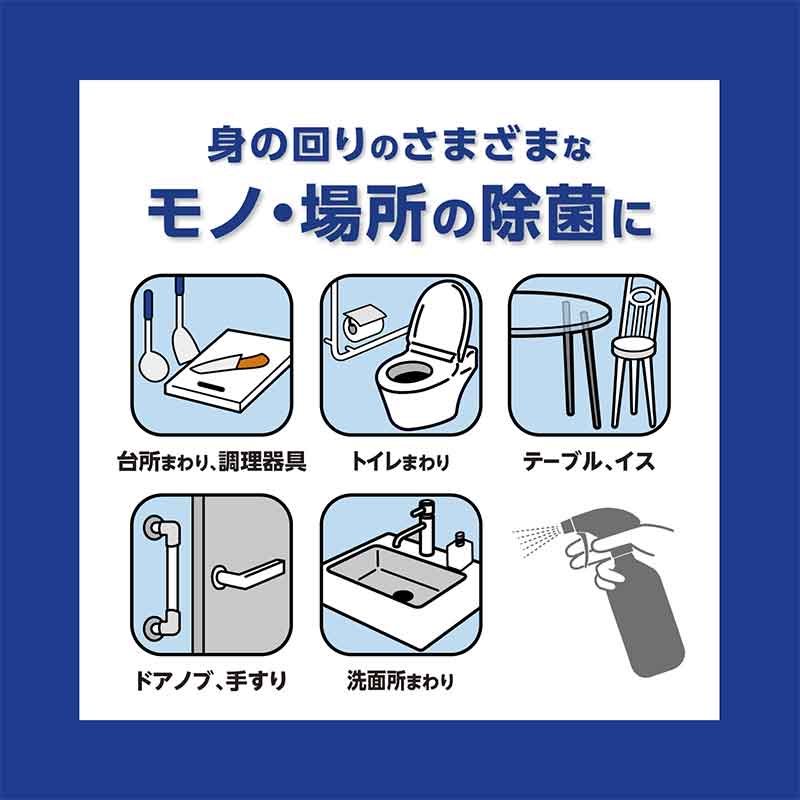 身の回りのさまざまな
モノ・場所の除菌に

台所まわり、調理器具

トイレまわり

テーブル、イス

ドアノブ、手すり

洗面所まわり