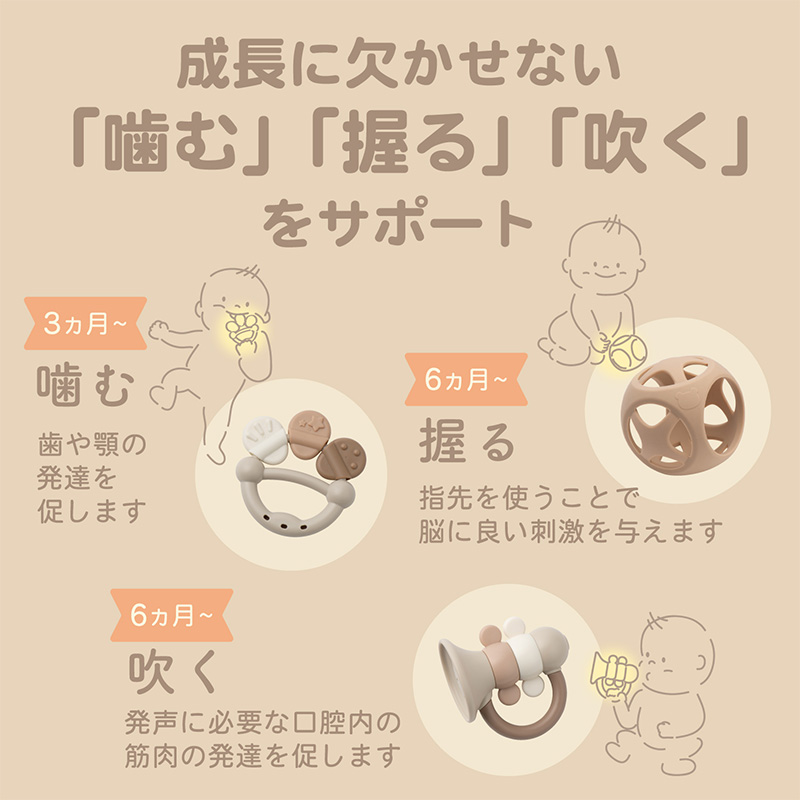 成長に欠かせない
「噛む」「握る」「吹く」
をサポート

3ヵ月~
噛む
歯や顎の発達を促します

6ヵ月~
握る
指先を使うことで脳に良い刺激を与えます

6ヵ月~
吹く
発声に必要な口腔内の筋肉の発達を促します