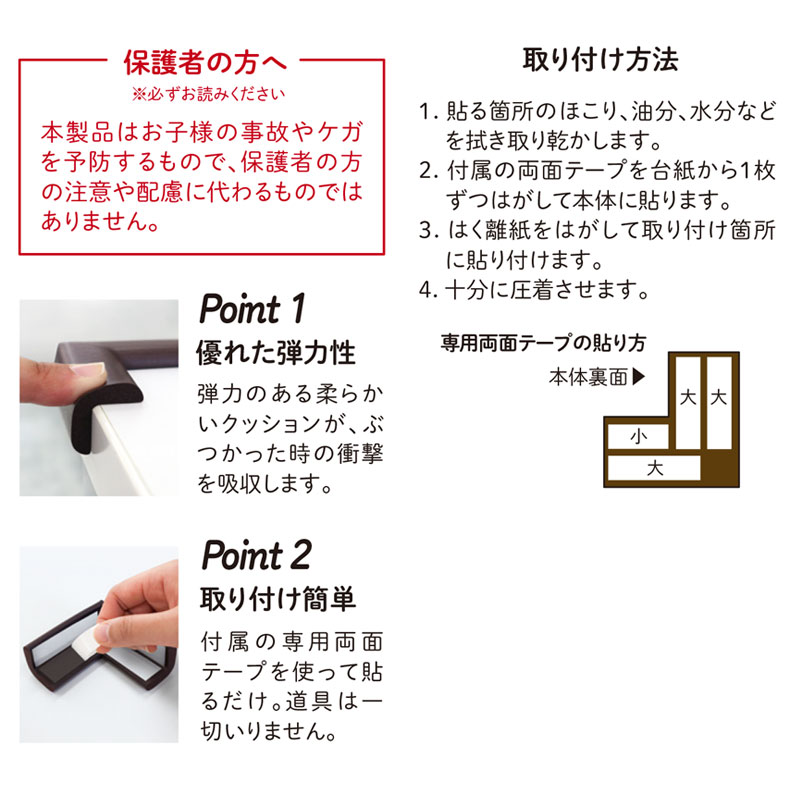 保護者の方へ
※必ずお読みください
本製品はお子様の事故やケガを予防するもので、保護者の方の注意や配慮に代わるものではありません。

Point 1
優れた弾力性
弾力のある柔らかいクッションが、ぶつかった時の衝撃を吸収します。

Point 2
取り付け簡単
付属の専用両面テープを使って貼るだけ。道具は一切いりません。

取り付け方法
1. 貼る箇所のほこり、油分、水分などを拭き取り乾かします。
2. 付属の両面テープを台紙から1枚ずつはがして本体に貼ります。
3. はく離紙をはがして取り付け箇所に貼り付けます。
4. 十分に圧着させます。

専用両面テープの貼り方
本体裏面▶
大 大
小
大