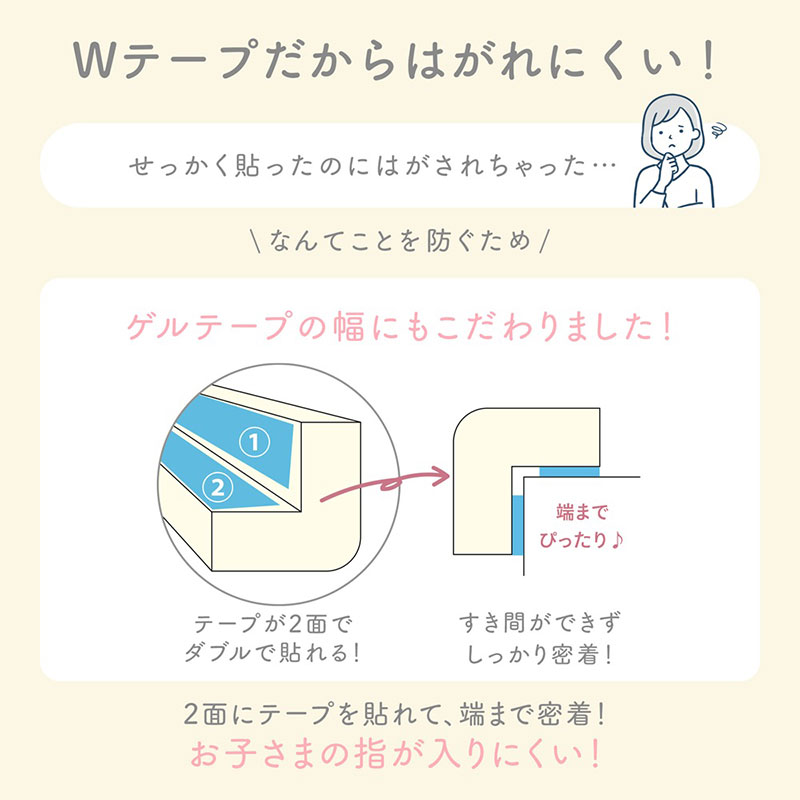 Wテープだからはがれにくい！

せっかく貼ったのにはがされちゃった…

＼なんてことを防ぐため／

ゲルテープの幅にもこだわりました！

①

②

端まで
ぴったり♪

テープが2面で
ダブルで貼れる！

すき間ができず
しっかり密着！

2面にテープを貼れて、端まで密着！
お子さまの指が入りにくい！