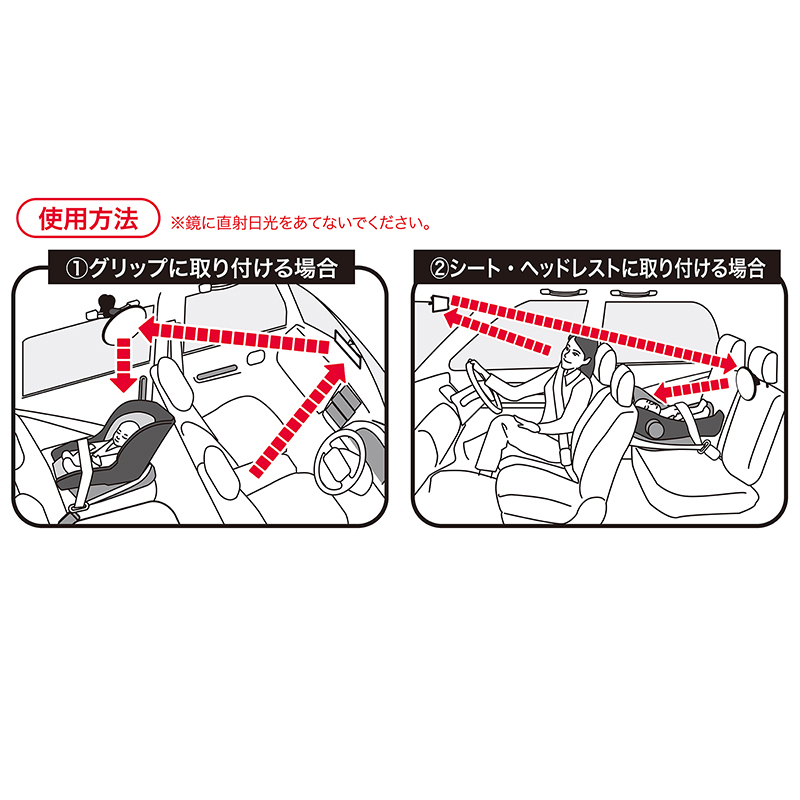 使用方法 ※鏡に直射日光をあてないでください。

①グリップに取り付ける場合

②シート・ヘッドレストに取り付ける場合