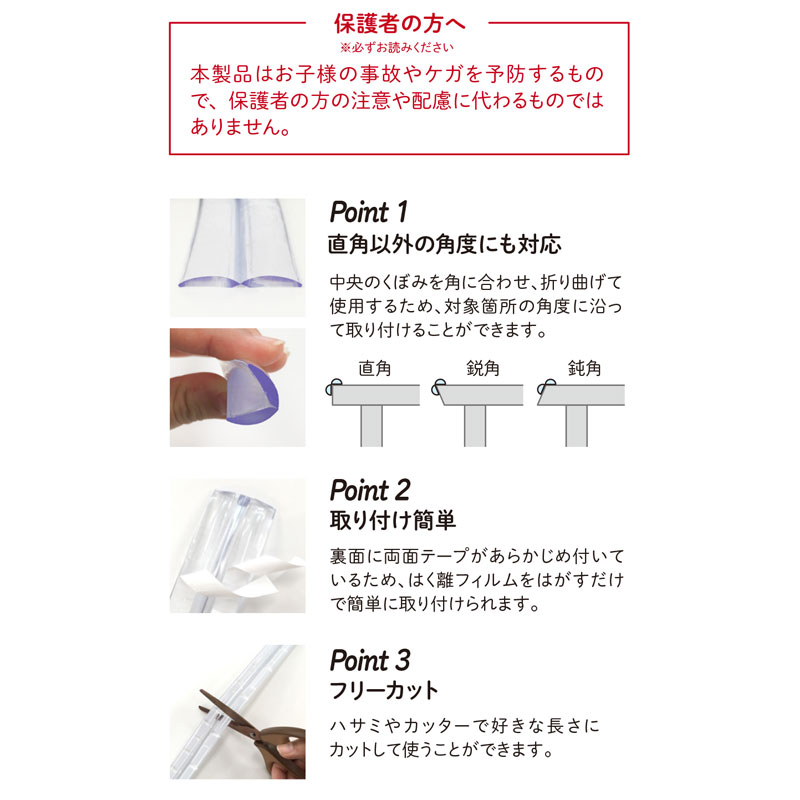 保護者の方へ
※必ずお読みください
本製品はお子様の事故やケガを予防するもので、保護者の方の注意や配慮に代わるものではありません。

Point 1
直角以外の角度にも対応
中央のくぼみを角に合わせ、折り曲げて使用するため、対象箇所の角度に沿って取り付けることができます。

直角
鋭角
鈍角

Point 2
取り付け簡単
裏面に両面テープがあらかじめ付いているため、はく離フィルムをはがすだけで簡単に取り付けられます。

Point 3
フリーカット
ハサミやカッターで好きな長さにカットして使うことができます。