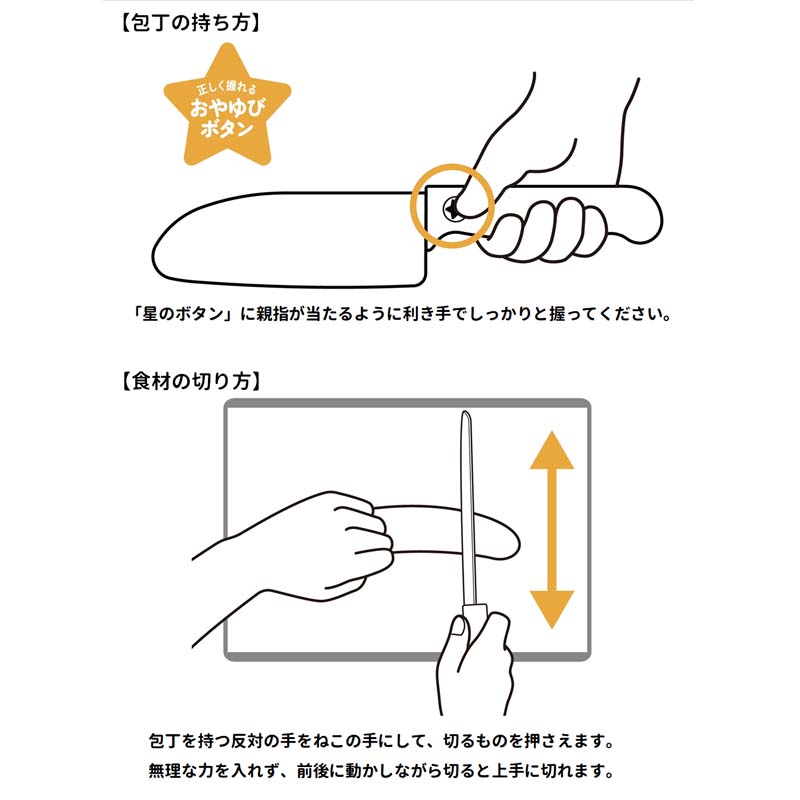 【包丁の持ち方】

正しく握れる
おやゆび
ボタン

「星のボタン」に親指が当たるように利き手でしっかりと握ってください。

【食材の切り方】

包丁を持つ反対の手をねこの手にして、切るものを押さえます。
無理な力を入れず、前後に動かしながら切ると上手に切れます。