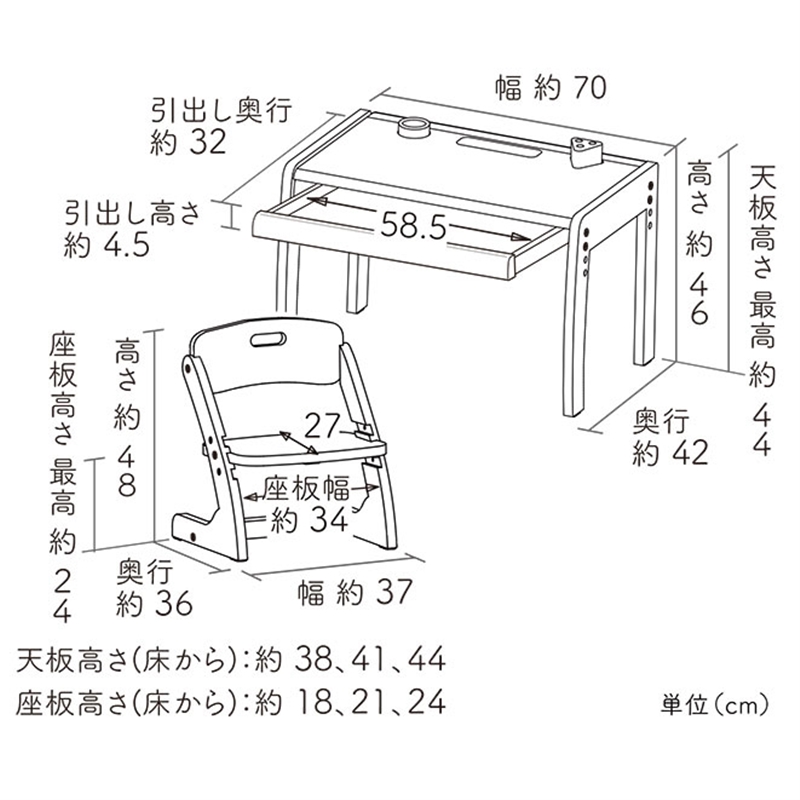 幅 約 70

引出し奥行
約 32

引出し高さ
約 4.5

58.5

高さ 約 46

天板高さ 最高 約 44

奥行
約 42

座板高さ 最高 約 24

高さ 約 48

27

座板幅
約 34

奥行
約 36

幅 約 37

天板高さ(床から):約 38、41、44
座板高さ(床から):約 18、21、24

単位(cm)