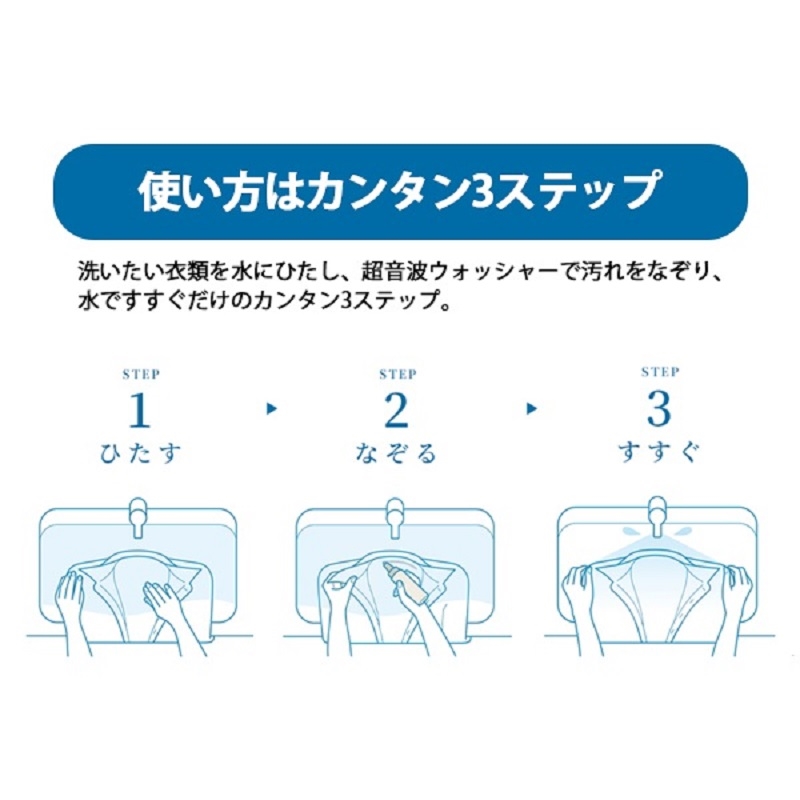 使い方はカンタン3ステップ

洗いたい衣類を水にひたし、超音波ウォッシャーで汚れをなぞり、水ですすぐだけのカンタン3ステップ。

STEP
1
ひたす

STEP
2
なぞる

STEP
3
すすぐ